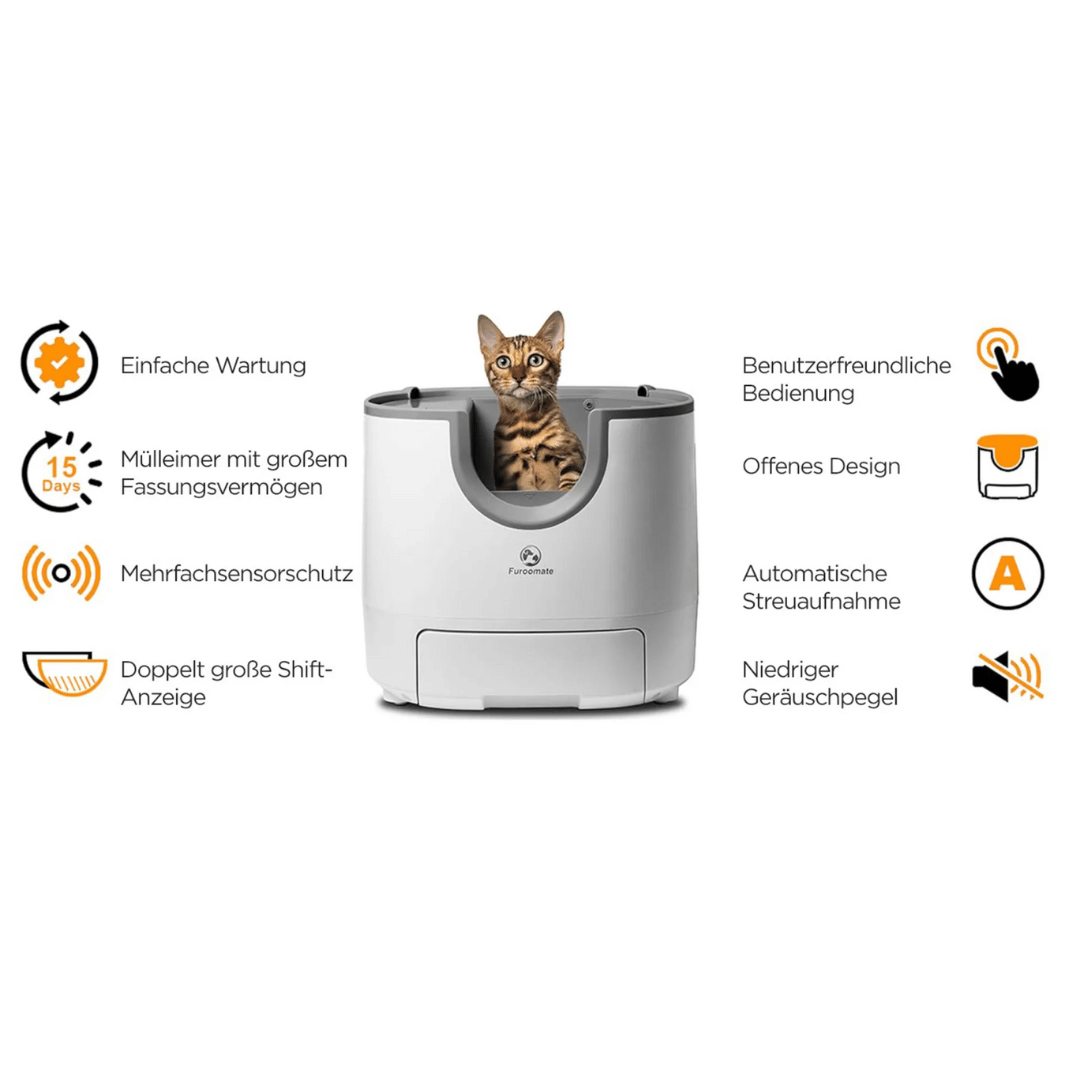 Einfache Wartung

15 Days

Mülleimer mit großem Fassungsvermögen

Mehrfachsensorschutz

Doppelt große Shift-Anzeige

Furoomate

Benutzerfreundliche Bedienung

Offenes Design

Automatische Streuaufnahme

A

Niedriger Geräuschpegel